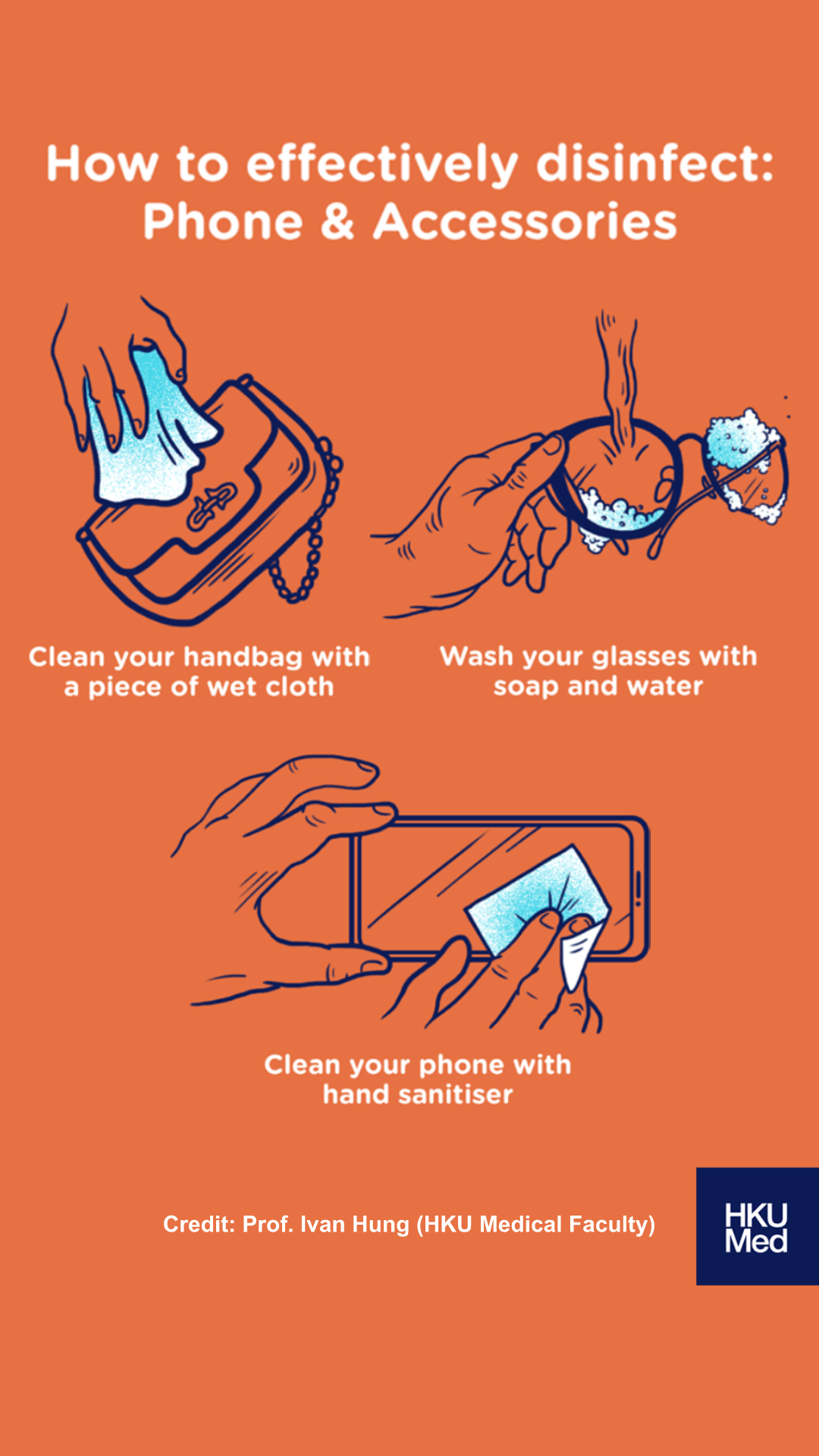 How to effectively disinfect:
Phone & Accessories

Clean your handbag with a piece of wet cloth

Wash your glasses with soap and water

Clean your phone with hand sanitiser

Credit: Prof. Ivan Hung (HKU Medical Faculty)

HKU
Med